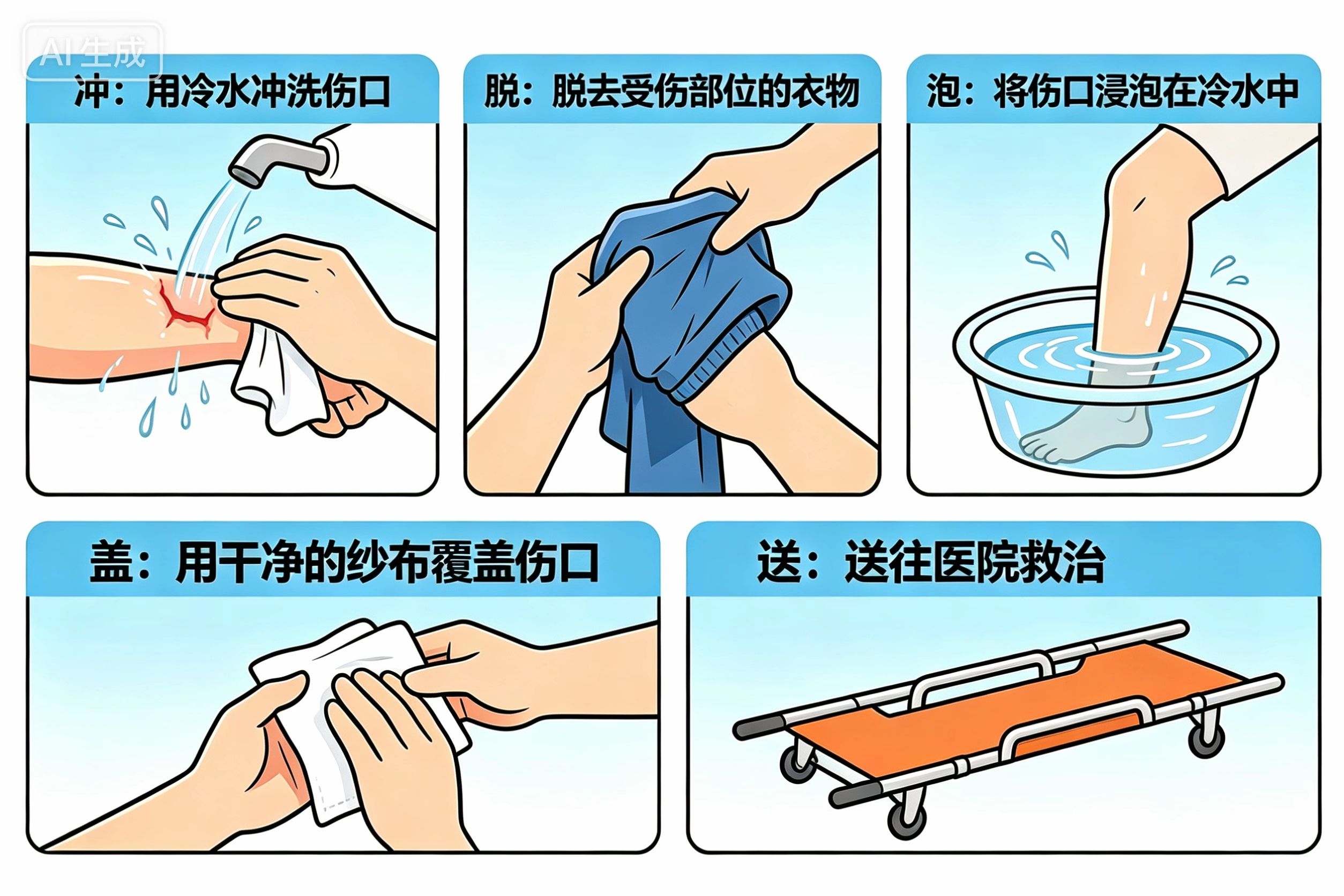 冲：用冷水冲洗伤口

脱：脱去受伤部位的衣物

泡：将伤口浸泡在冷水中

盖：用干净的纱布覆盖伤口

送：送往医院救治

AI生成