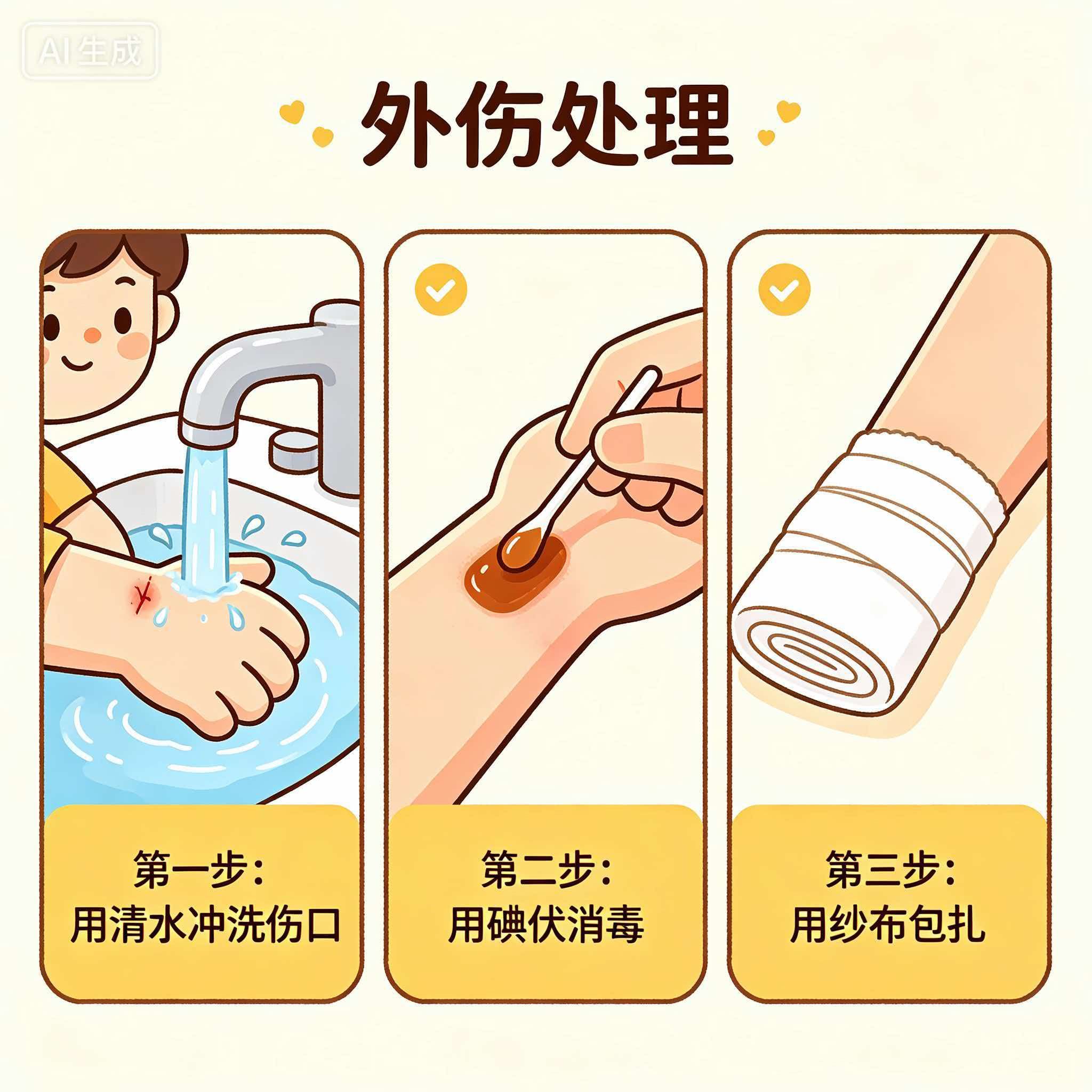 外伤处理

第一步:
用清水冲洗伤口

第二步:
用碘伏消毒

第三步:
用纱布包扎

AI生成